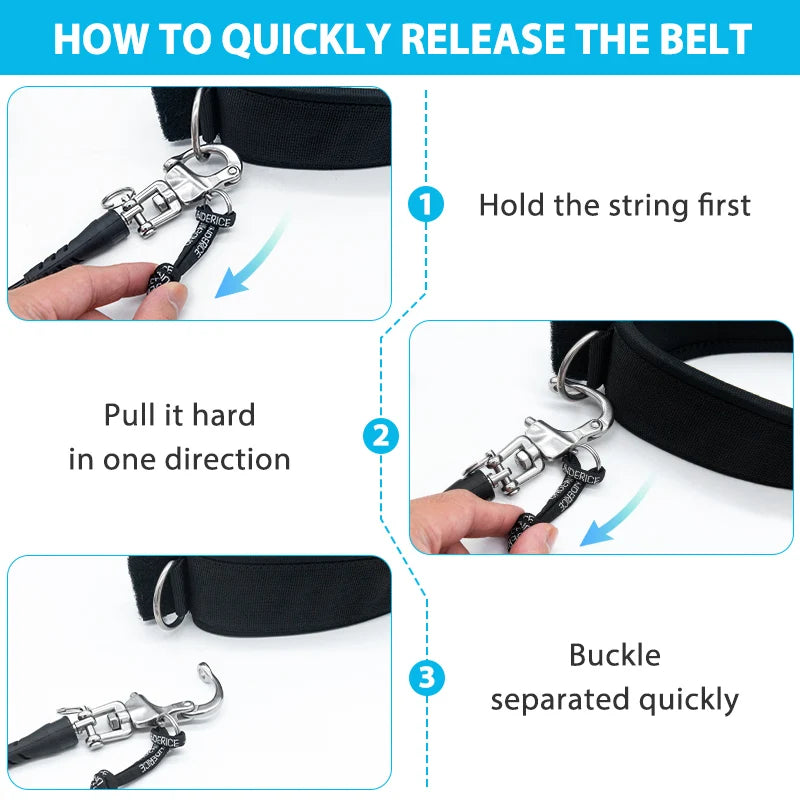 HOW TO QUICKLY RELEASE THE BELT

1 Hold the string first

Pull it hard in one direction 2

3 Buckle separated quickly