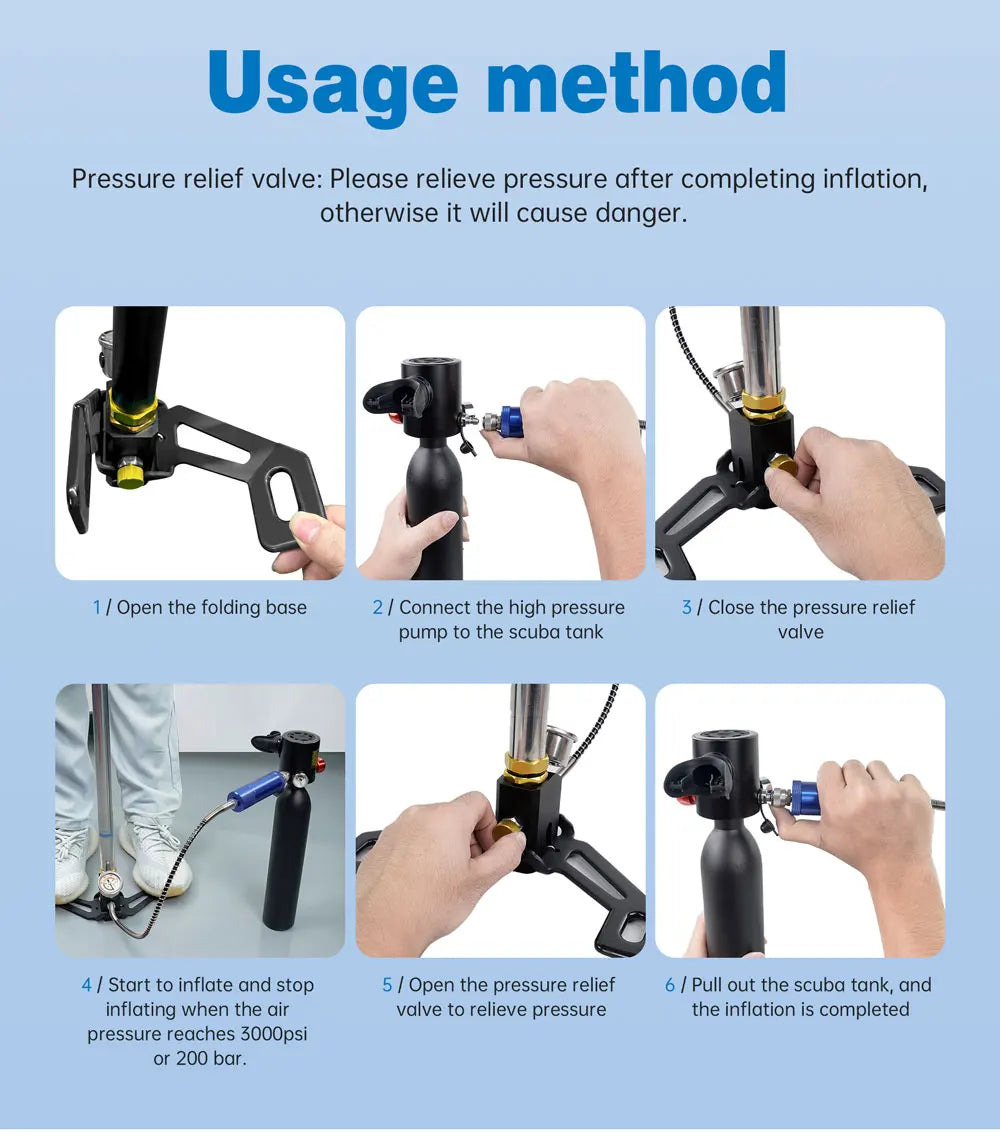 Usage method

Pressure relief valve: Please relieve pressure after completing inflation, otherwise it will cause danger.

1 / Open the folding base

2 / Connect the high pressure pump to the scuba tank

3 / Close the pressure relief valve

4 / Start to inflate and stop inflating when the air pressure reaches 3000psi or 200 bar.

5 / Open the pressure relief valve to relieve pressure

6 / Pull out the scuba tank, and the inflation is completed