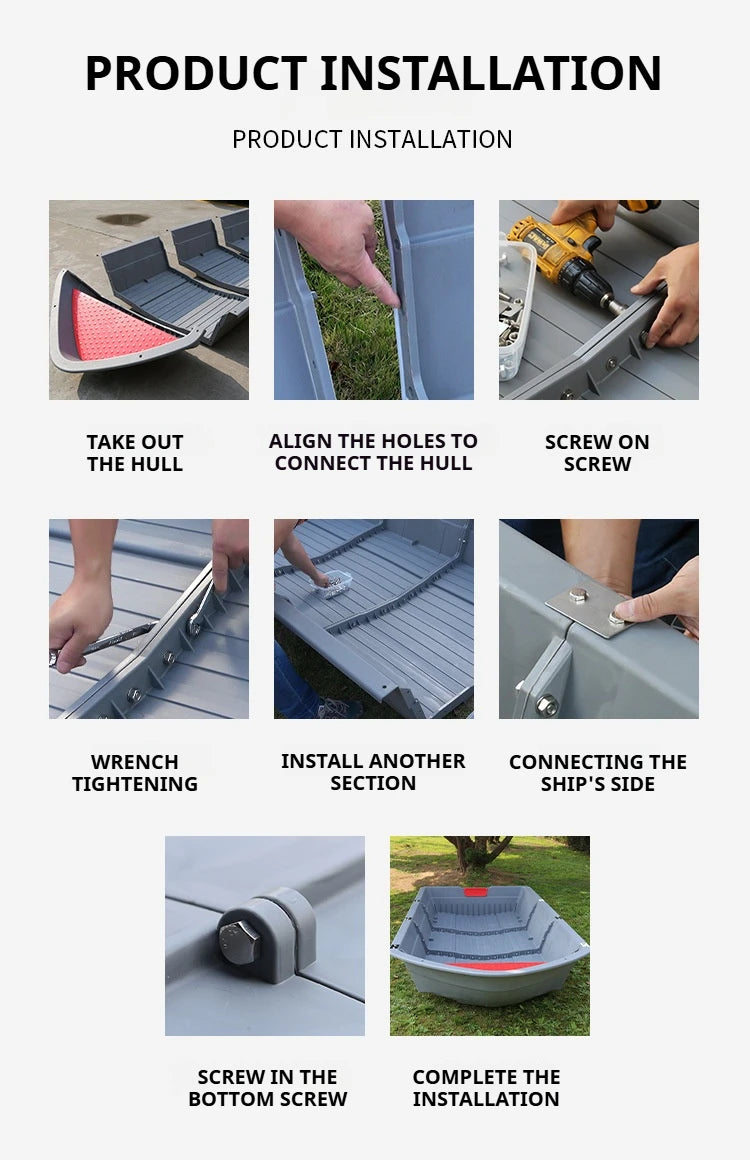 PRODUCT INSTALLATION

PRODUCT INSTALLATION

TAKE OUT THE HULL

ALIGN THE HOLES TO CONNECT THE HULL

SCREW ON SCREW

WRENCH TIGHTENING

INSTALL ANOTHER SECTION

CONNECTING THE SHIP'S SIDE

SCREW IN THE BOTTOM SCREW

COMPLETE THE INSTALLATION