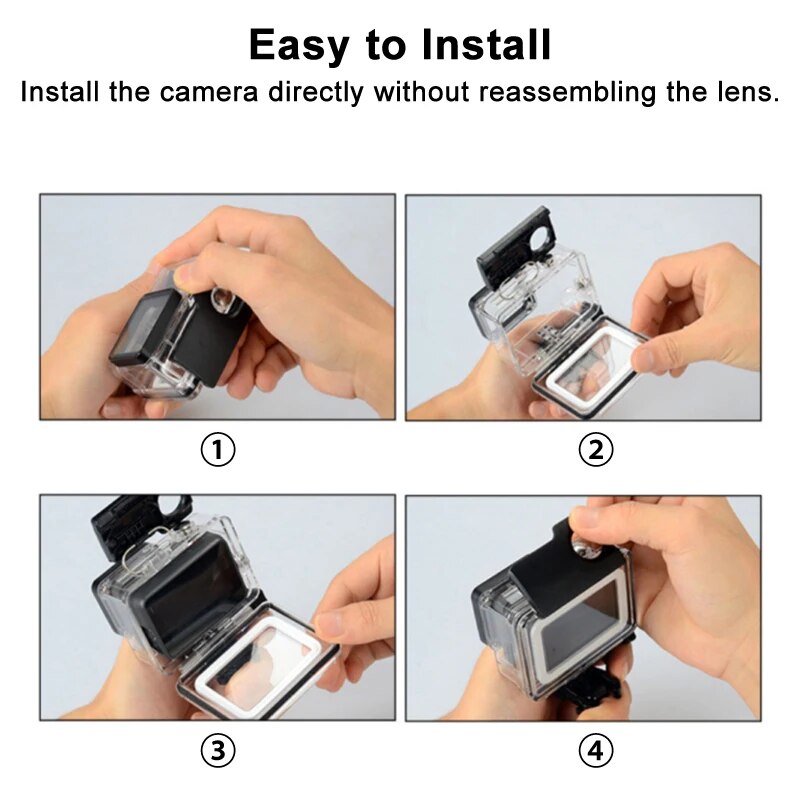 Easy to Install
Install the camera directly without reassembling the lens.

①
②
③
④