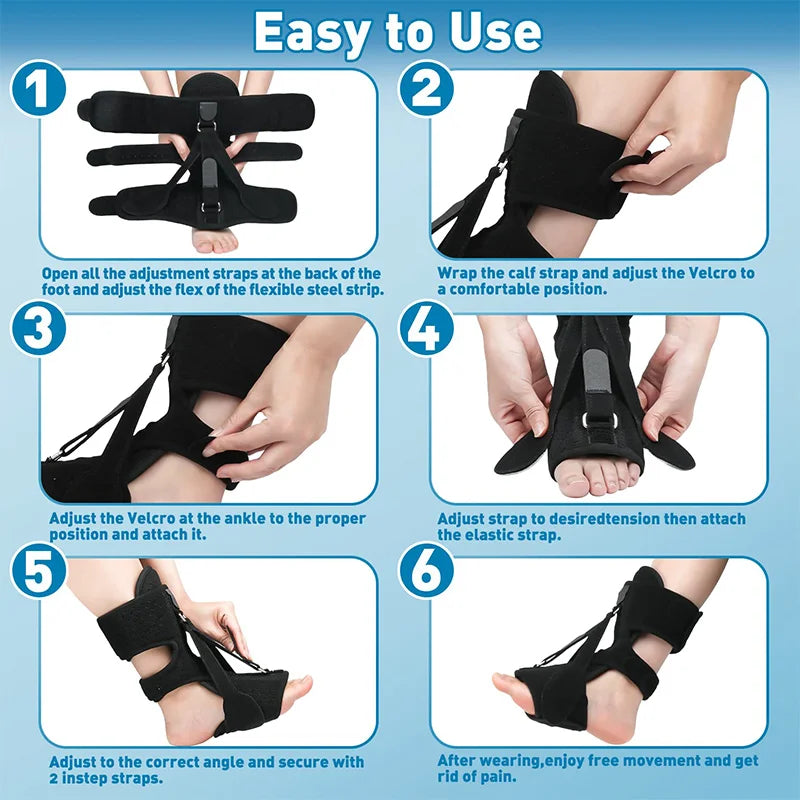 Easy to Use

1

Open all the adjustment straps at the back of the foot and adjust the flex of the flexible steel strip.

2

Wrap the calf strap and adjust the Velcro to a comfortable position.

3

Adjust the Velcro at the ankle to the proper position and attach it.

4

Adjust strap to desiredtension then attach the elastic strap.

5

Adjust to the correct angle and secure with 2 instep straps.

6

After wearing,enjoy free movement and get rid of pain.