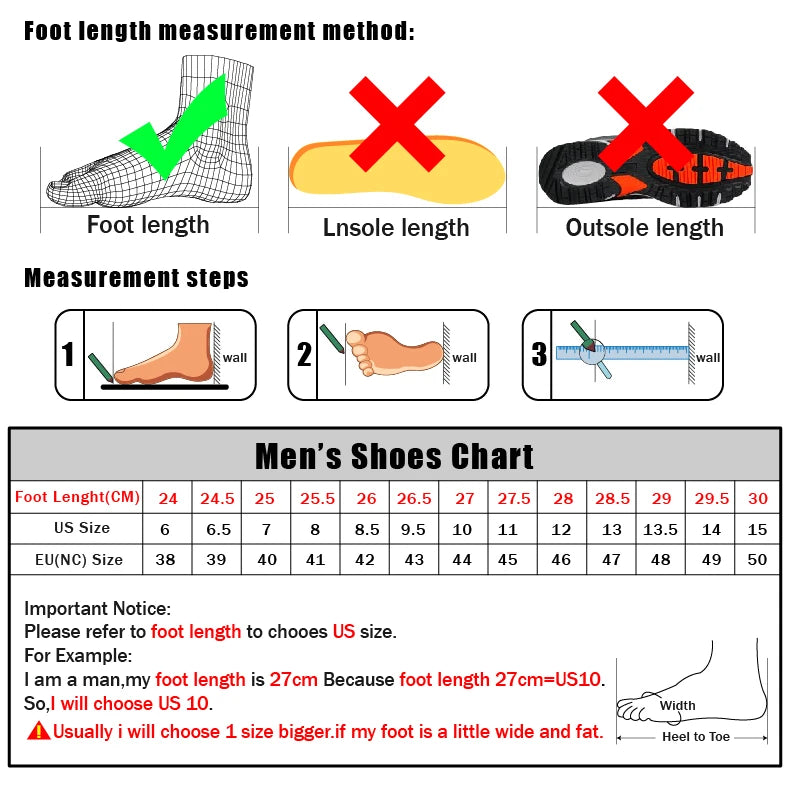 Foot length measurement method:

Foot length

Lnsole length

Outsole length

Measurement steps

1 wall

2 wall

3 wall

Men's Shoes Chart

| Foot Lenght(CM) | 24 | 24.5 | 25 | 25.5 | 26 | 26.5 | 27 | 27.5 | 28 | 28.5 | 29 | 29.5 | 30 |
|---|---|---|---|---|---|---|---|---|---|---|---|---|---|
| US Size | 6 | 6.5 | 7 | 8 | 8.5 | 9.5 | 10 | 11 | 12 | 13 | 13.5 | 14 | 15 |
| EU(NC) Size | 38 | 39 | 40 | 41 | 42 | 43 | 44 | 45 | 46 | 47 | 48 | 49 | 50 |

Important Notice:
Please refer to foot length to chooes US size.
For Example:
I am a man,my foot length is 27cm Because foot length 27cm=US10.
So,I will choose US 10.
Usually i will choose 1 size bigger.if my foot is a little wide and fat.

Width

Heel to Toe