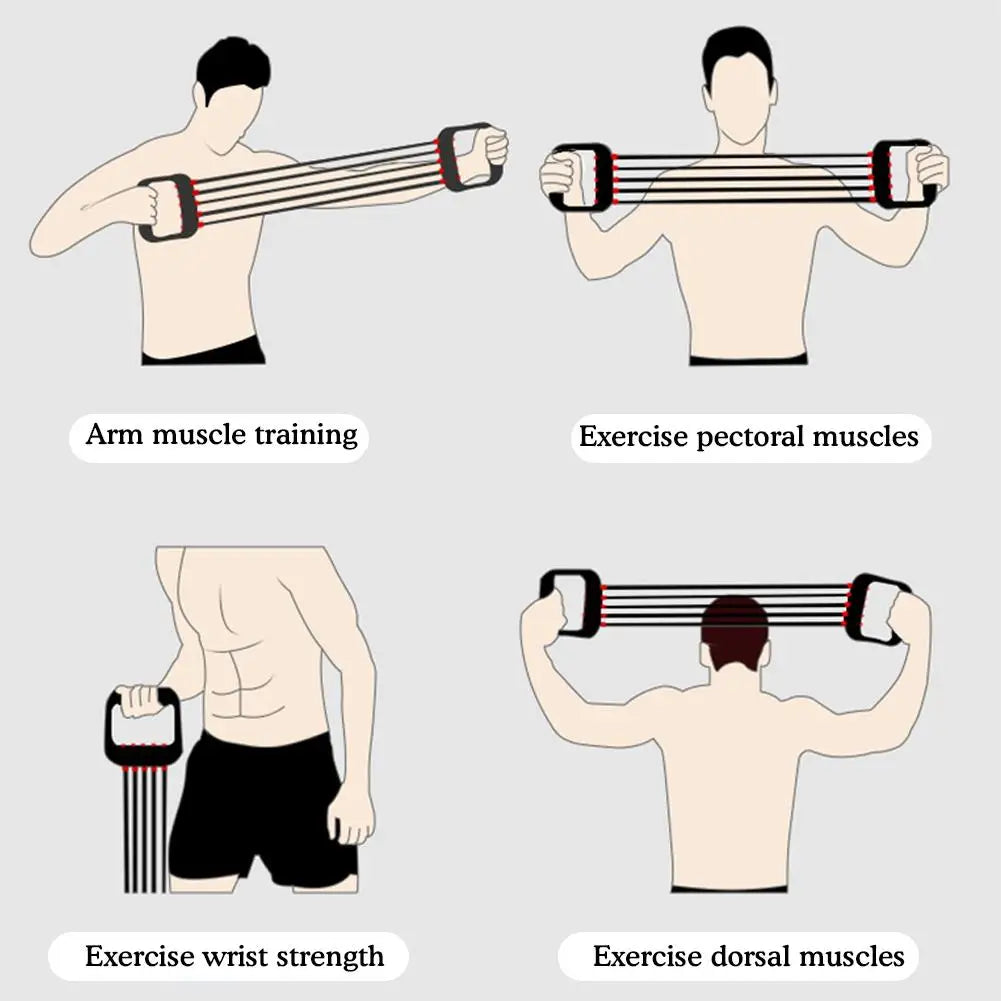 Arm muscle training

Exercise pectoral muscles

Exercise wrist strength

Exercise dorsal muscles