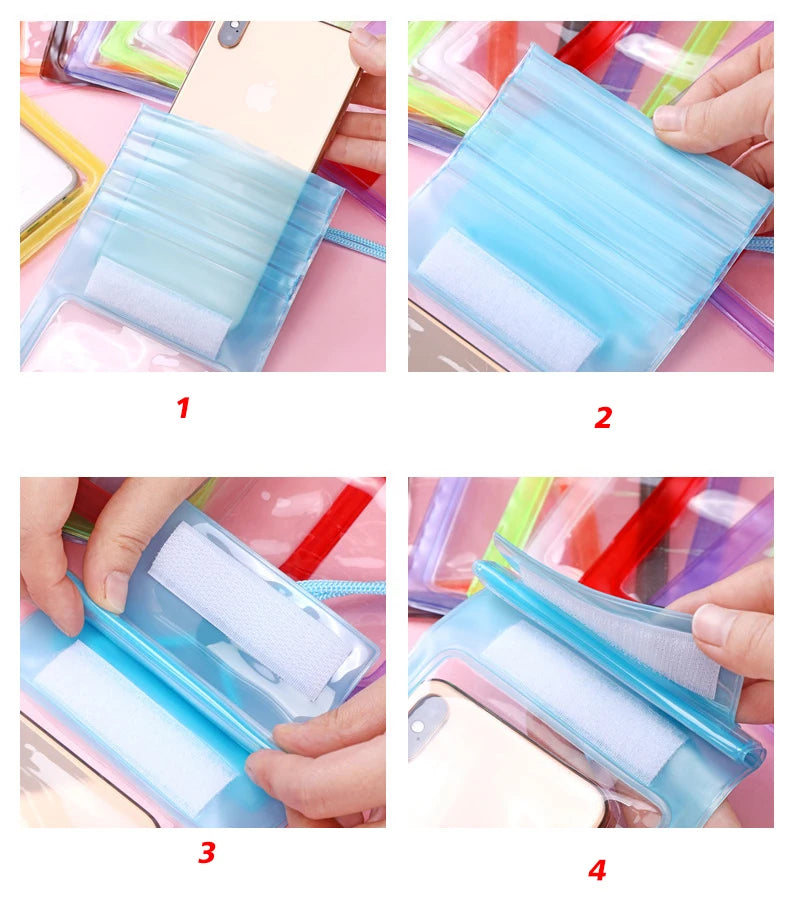 1

2

3

4