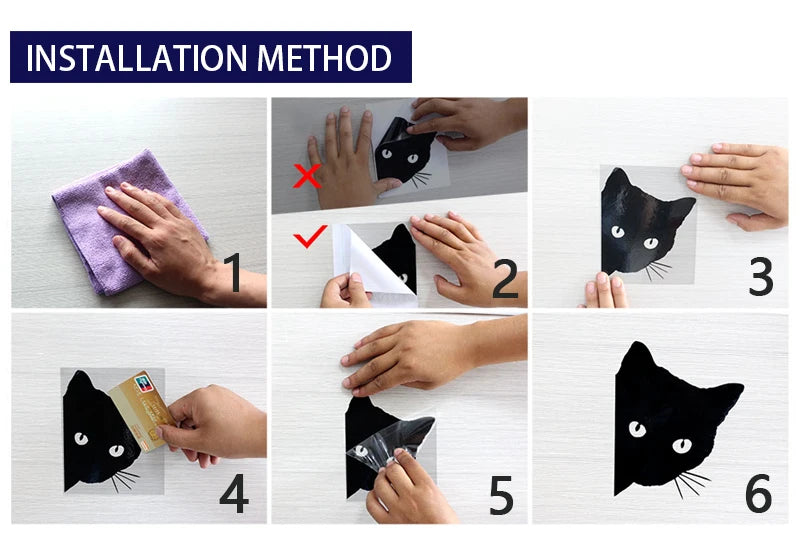 INSTALLATION METHOD

1

2

3

4

5

6