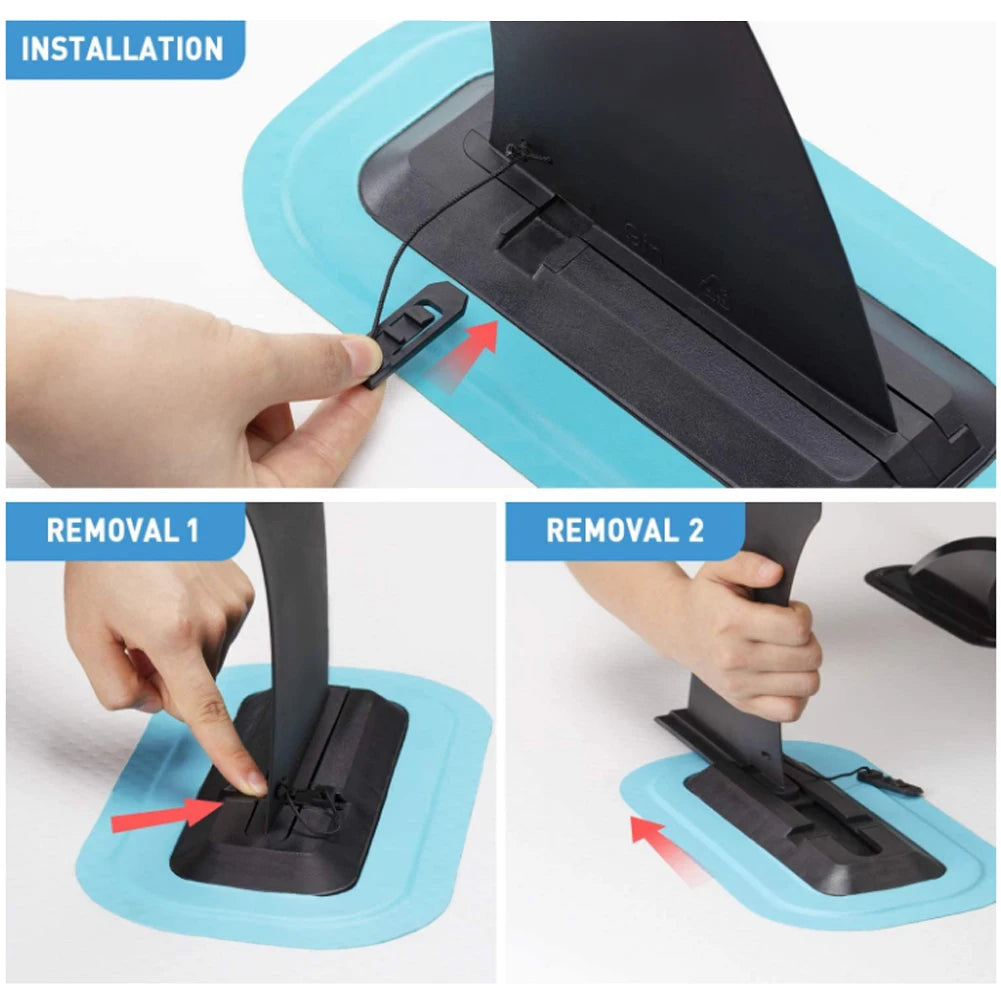 INSTALLATION

REMOVAL 1

REMOVAL 2