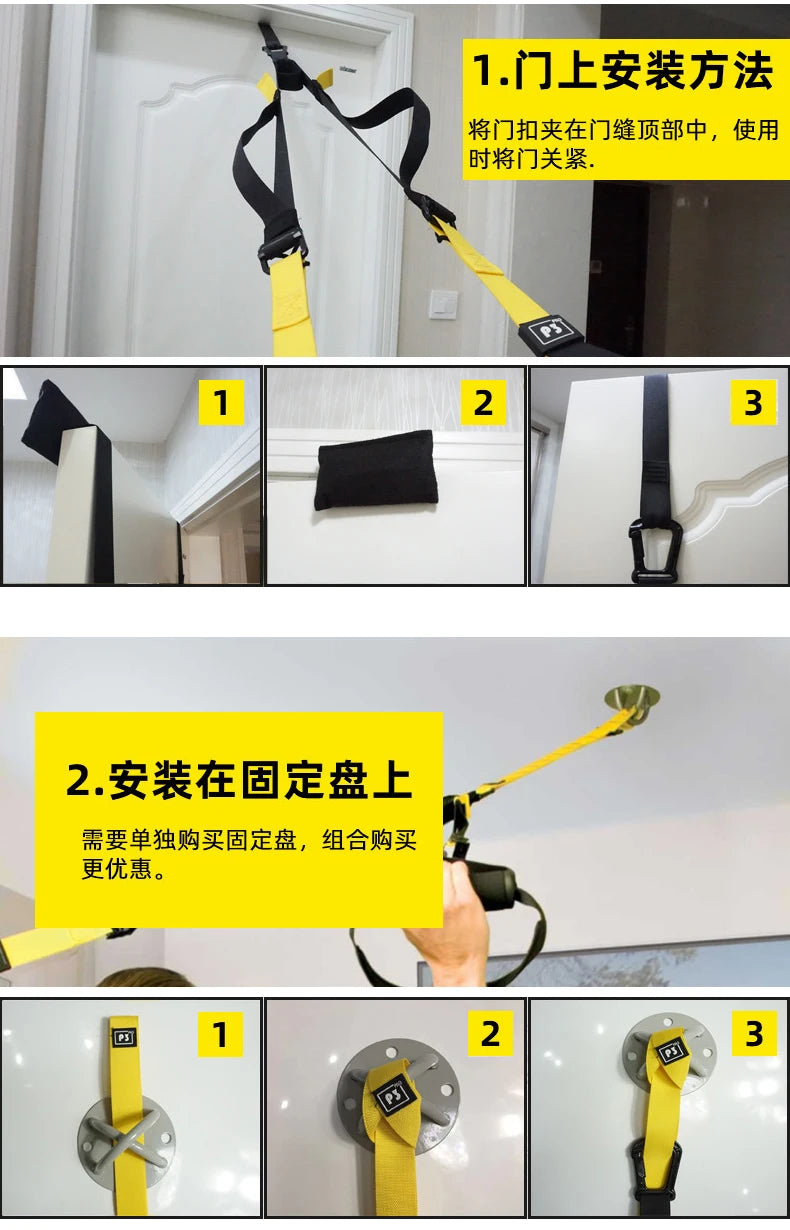 1.门上安装方法

将门扣夹在门缝顶部中，使用时将门关紧.

P3

1

2

3

2.安装在固定盘上

需要单独购买固定盘，组合购买更优惠。

1

P3

2

P3

3

P3