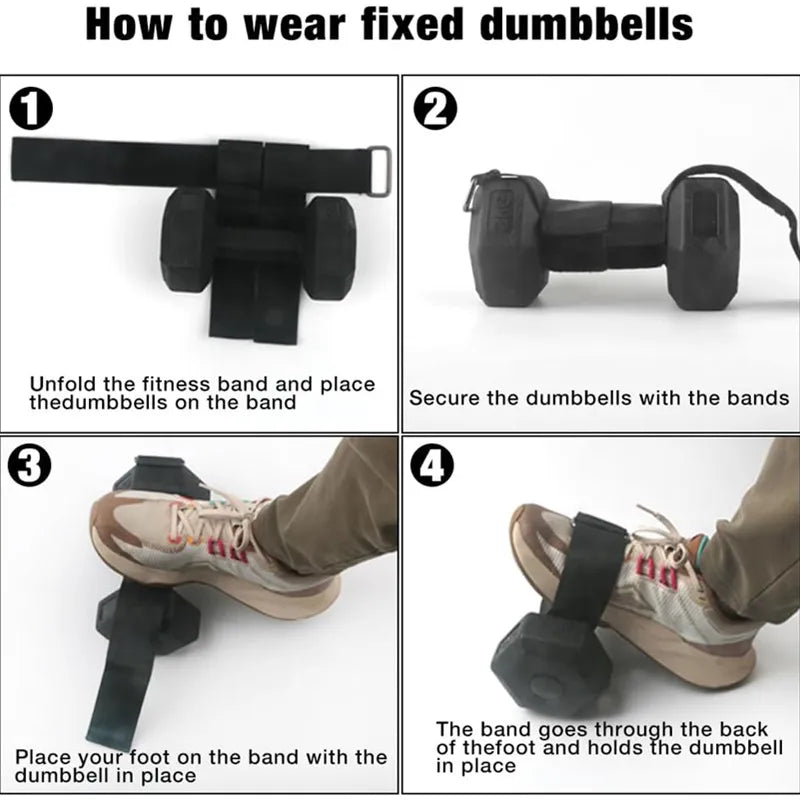 How to wear fixed dumbbells

1

Unfold the fitness band and place thedumbbells on the band

2

Secure the dumbbells with the bands

3

Place your foot on the band with the dumbbell in place

4

The band goes through the back of thefoot and holds the dumbbell in place