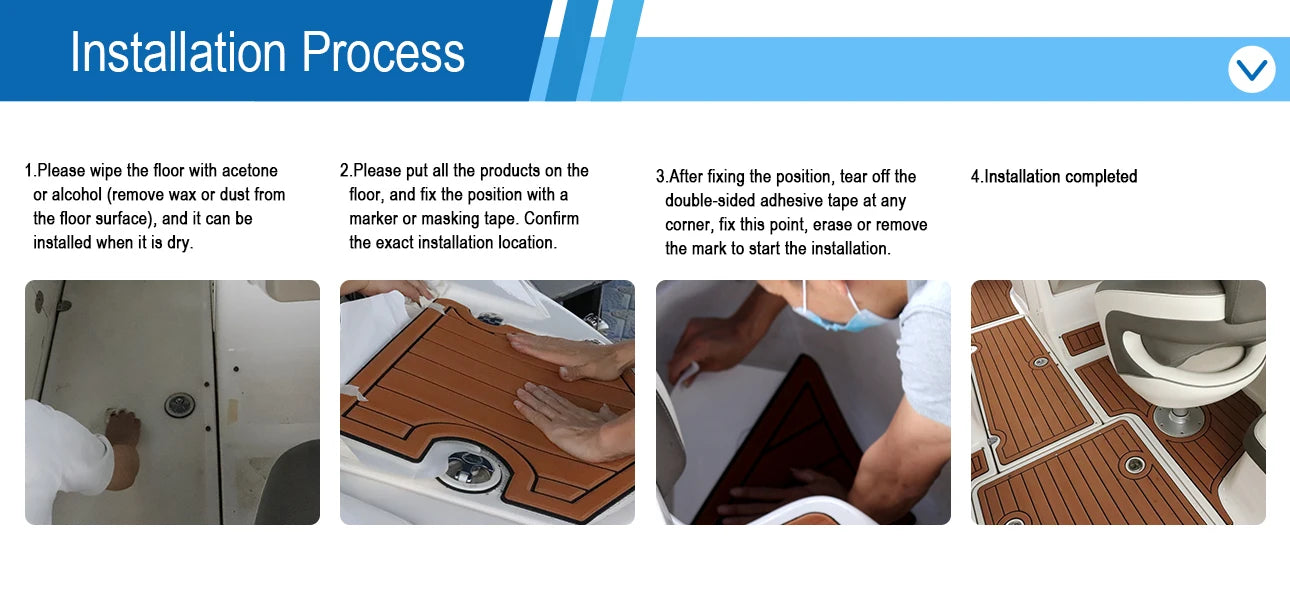 Installation Process

1.Please wipe the floor with acetone or alcohol (remove wax or dust from the floor surface), and it can be installed when it is dry.

2.Please put all the products on the floor, and fix the position with a marker or masking tape. Confirm the exact installation location.

3.After fixing the position, tear off the double-sided adhesive tape at any corner, fix this point, erase or remove the mark to start the installation.

4.Installation completed