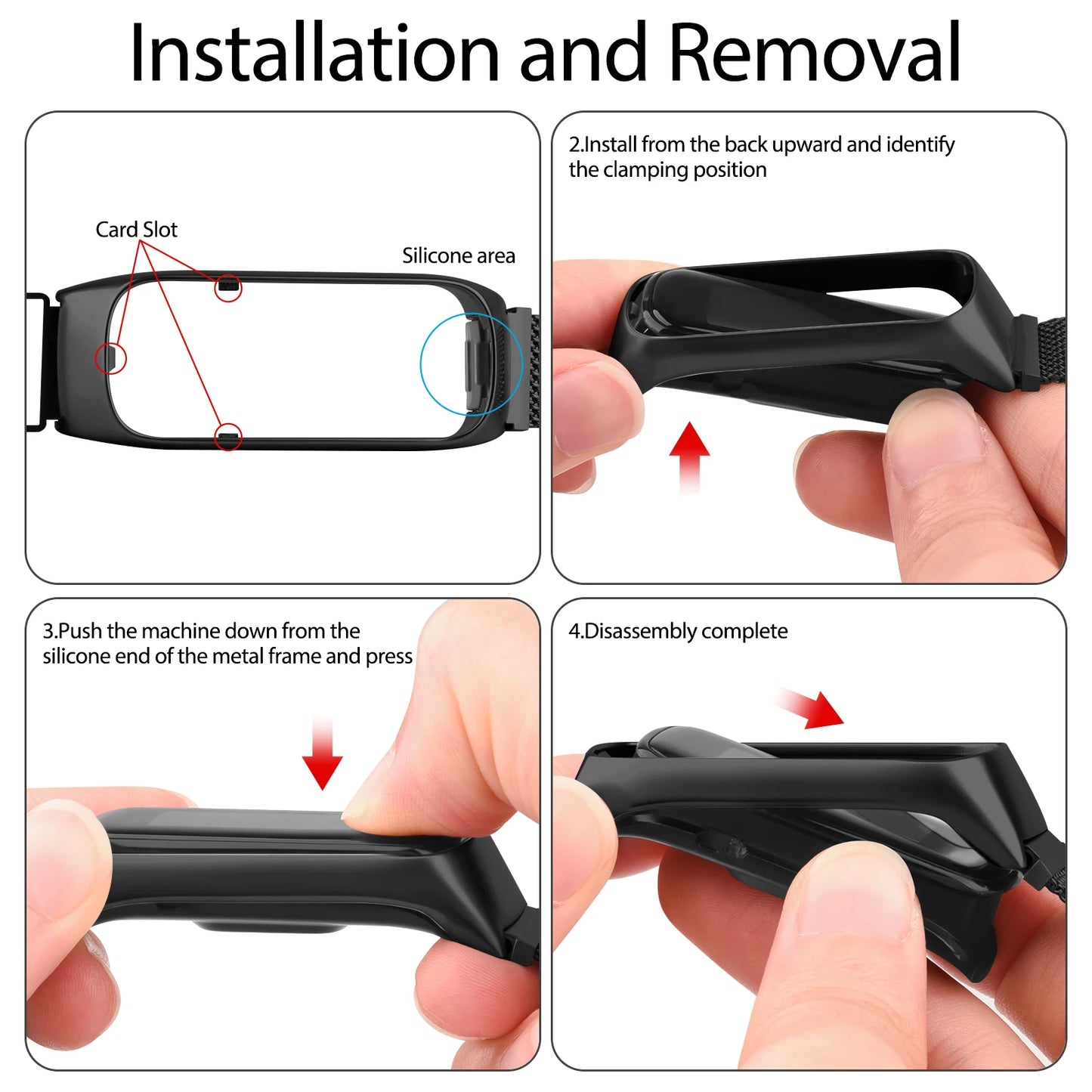 Installation and Removal

Card Slot

Silicone area

2.Install from the back upward and identify the clamping position

3.Push the machine down from the silicone end of the metal frame and press

4.Disassembly complete