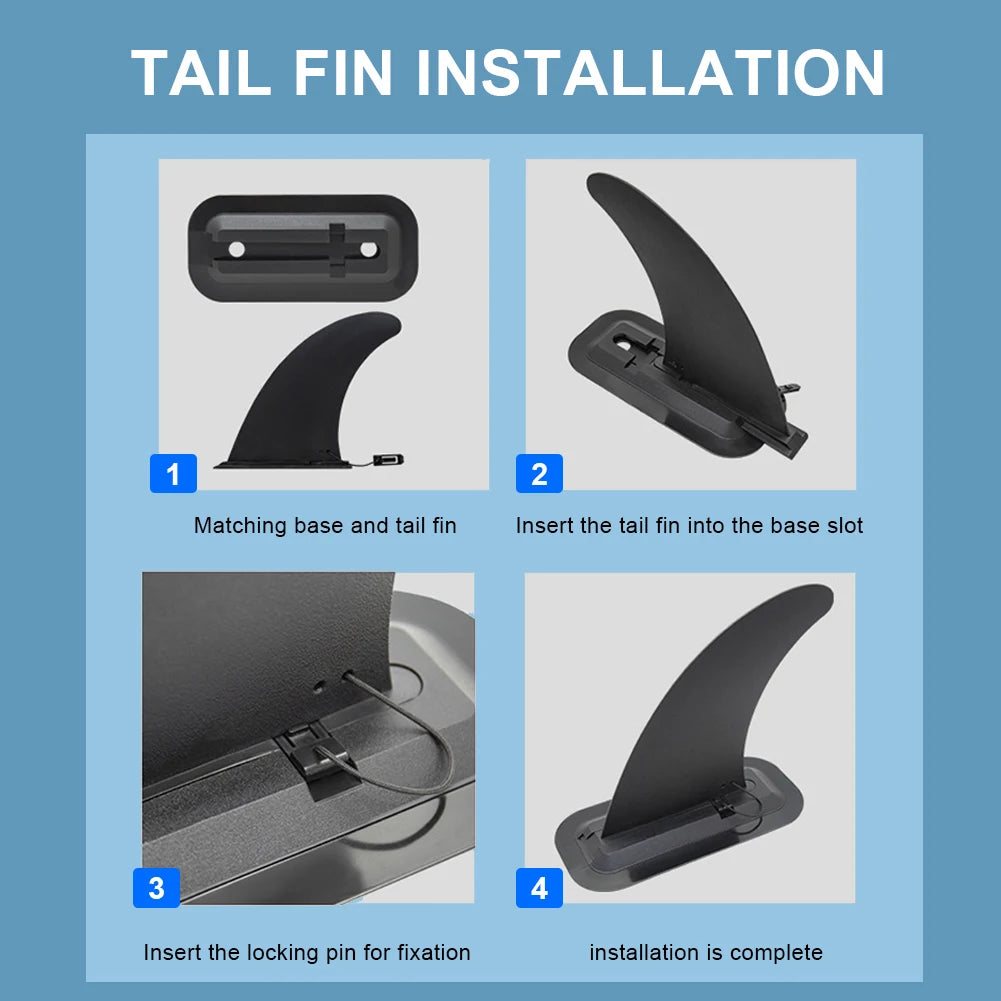 TAIL FIN INSTALLATION

1

Matching base and tail fin

2

Insert the tail fin into the base slot

3

Insert the locking pin for fixation

4

installation is complete