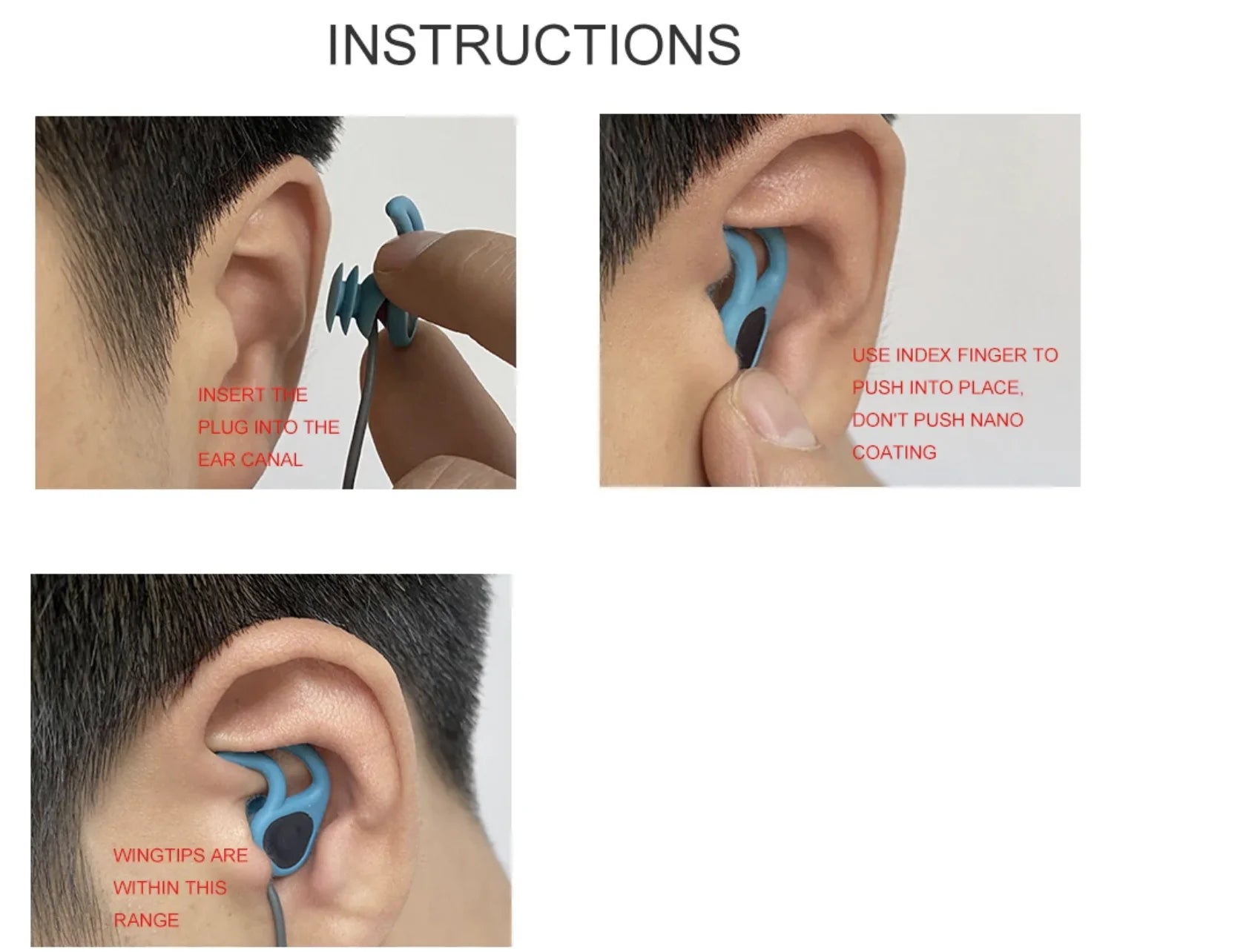 INSTRUCTIONS

INSERT THE PLUG INTO THE EAR CANAL

USE INDEX FINGER TO PUSH INTO PLACE, DON'T PUSH NANO COATING

WINGTIPS ARE WITHIN THIS RANGE