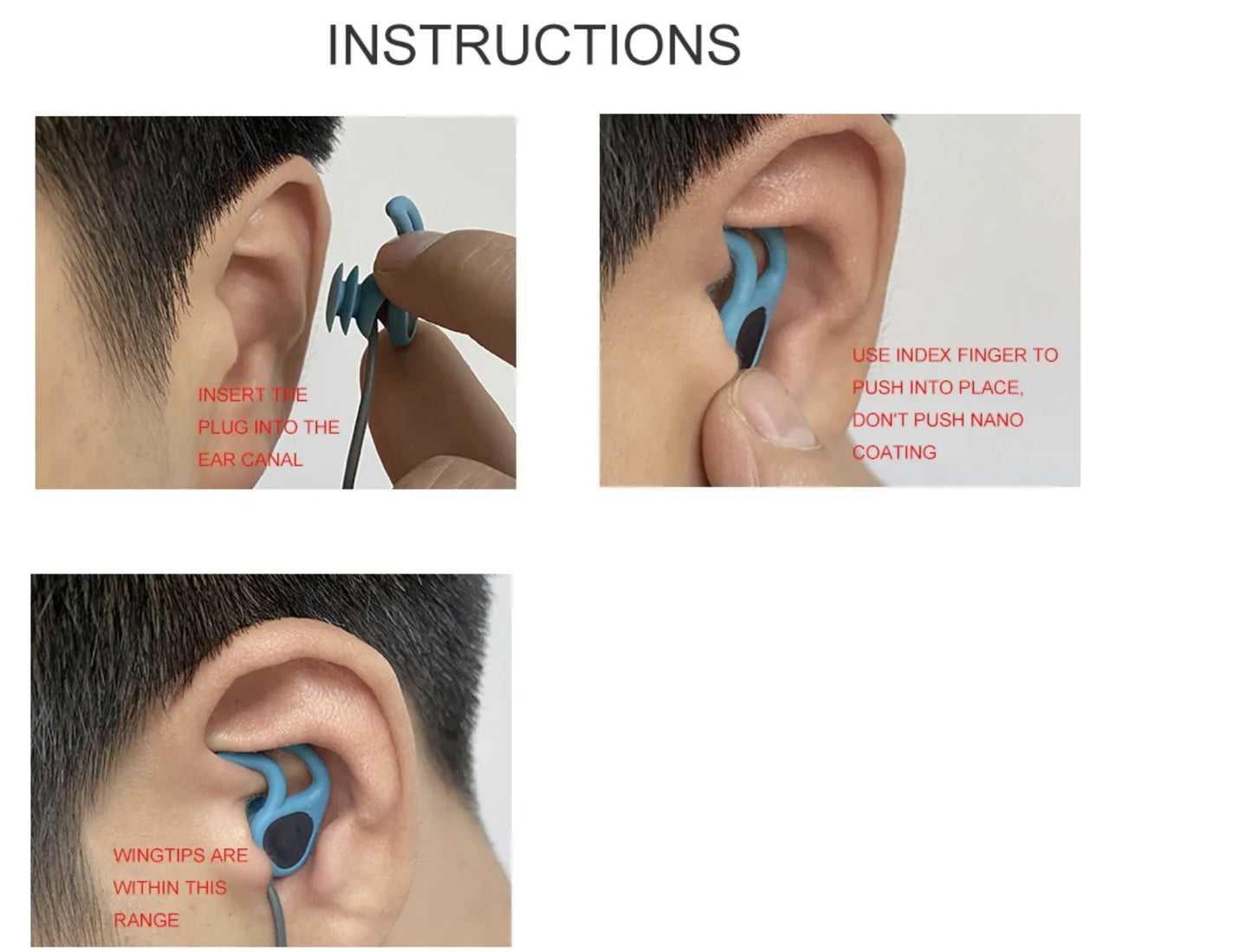 INSTRUCTIONS

INSERT THE PLUG INTO THE EAR CANAL

USE INDEX FINGER TO PUSH INTO PLACE, DON'T PUSH NANO COATING

WINGTIPS ARE WITHIN THIS RANGE