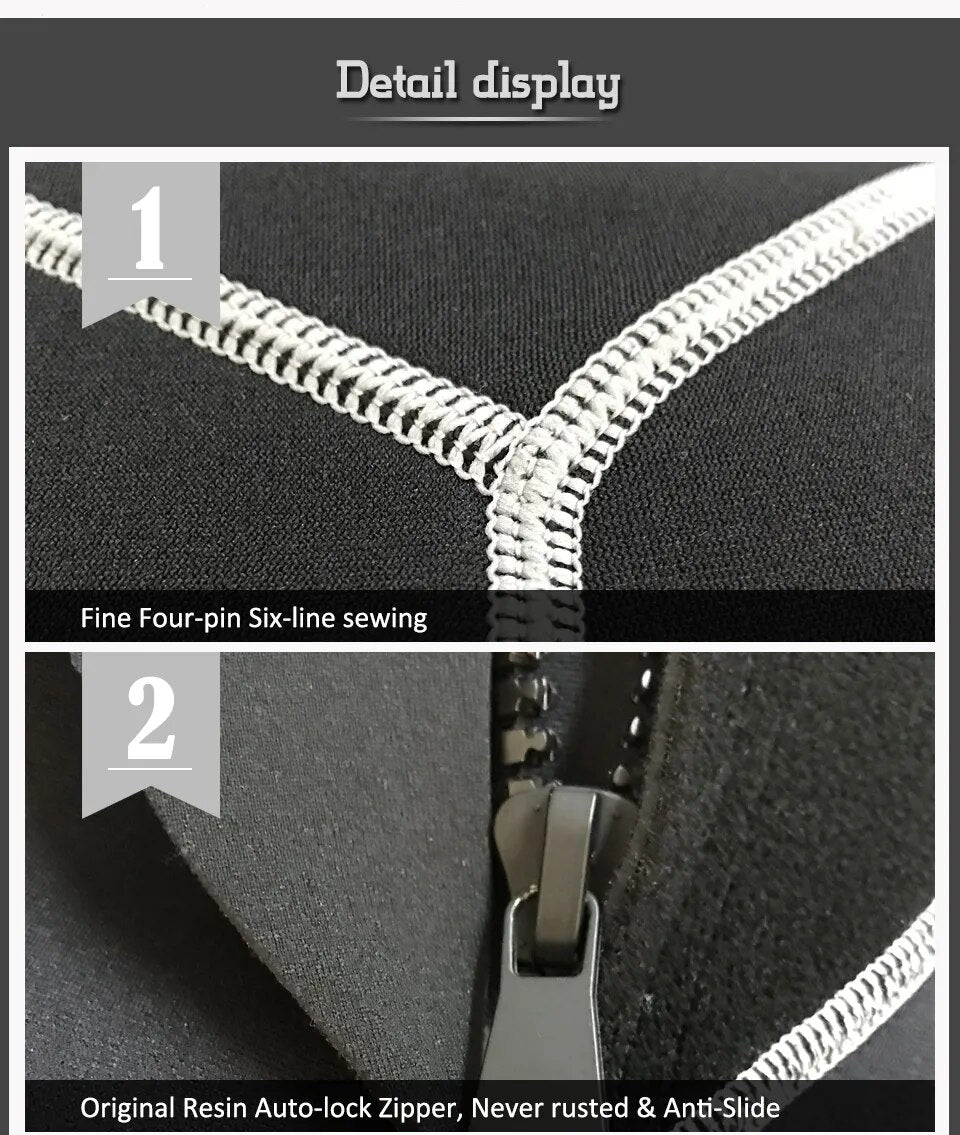 Detail display

1

Fine Four-pin Six-line sewing

2

Original Resin Auto-lock Zipper, Never rusted & Anti-Slide