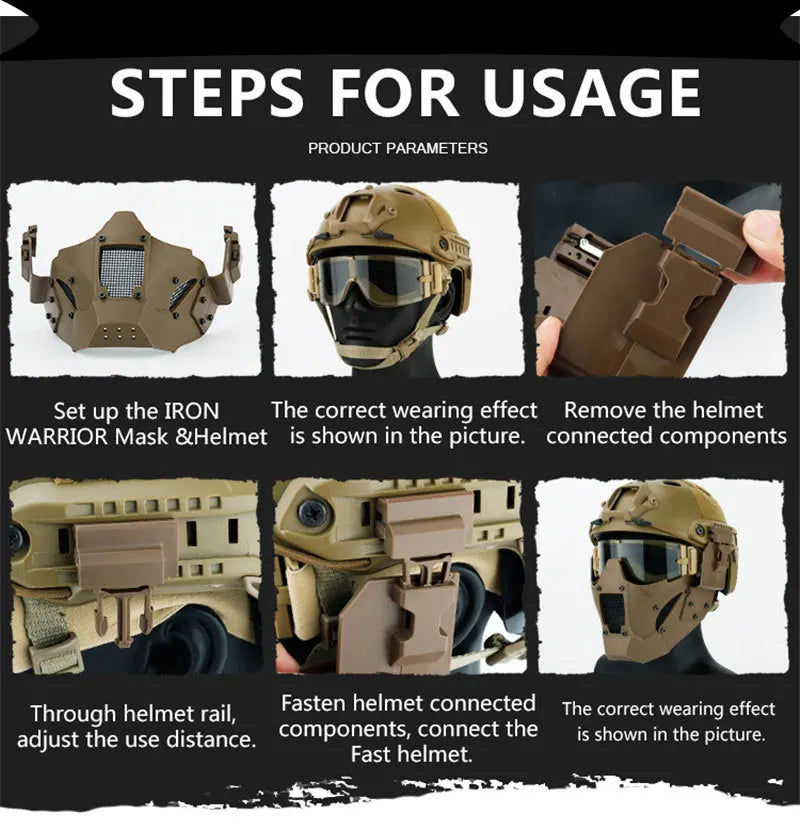 STEPS FOR USAGE

PRODUCT PARAMETERS

Set up the IRON WARRIOR Mask &Helmet

The correct wearing effect is shown in the picture.

Remove the helmet connected components

Through helmet rail, adjust the use distance.

Fasten helmet connected components, connect the Fast helmet.

The correct wearing effect is shown in the picture.